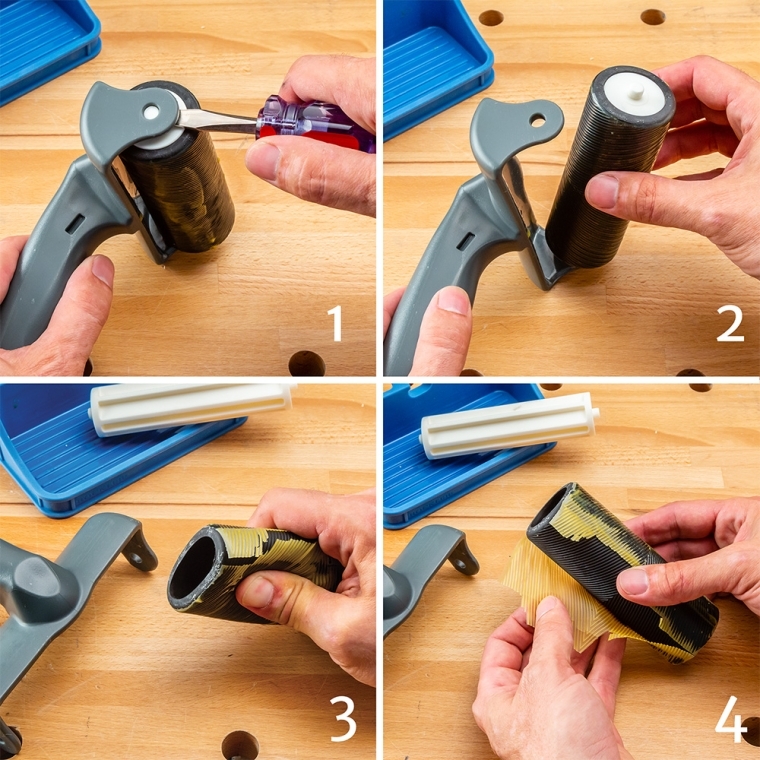 1

2

3

4