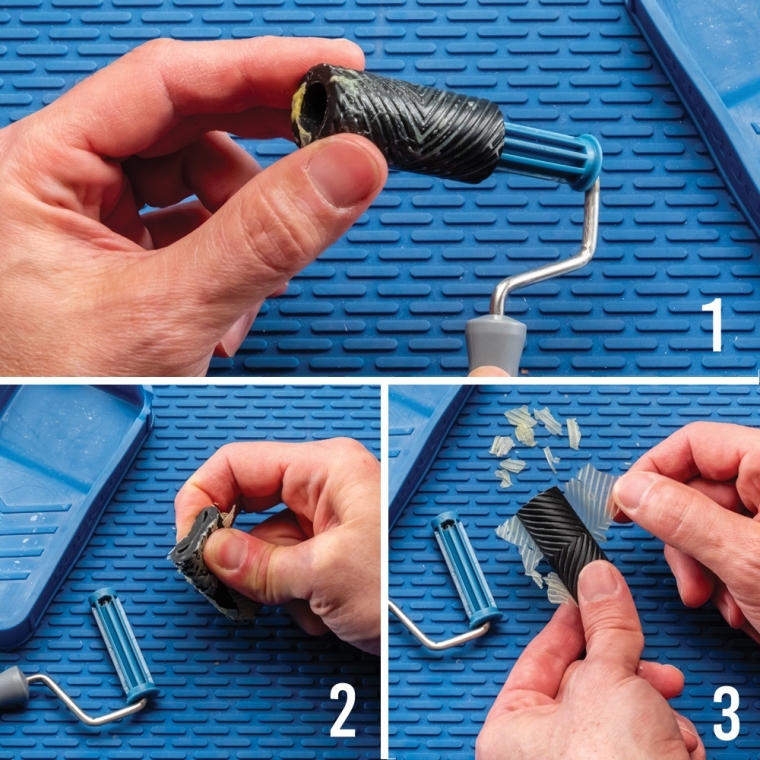 1

2

3